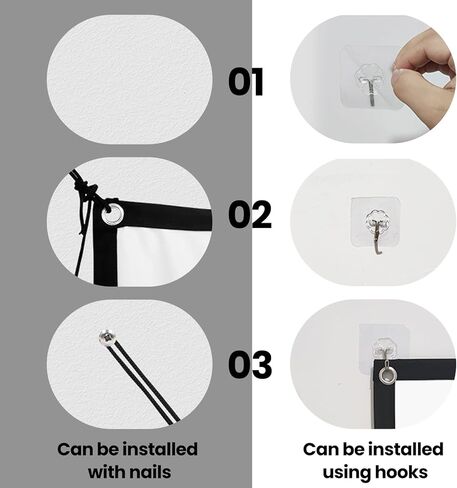 01

02

03

Can be installed with nails

Can be installed using hooks