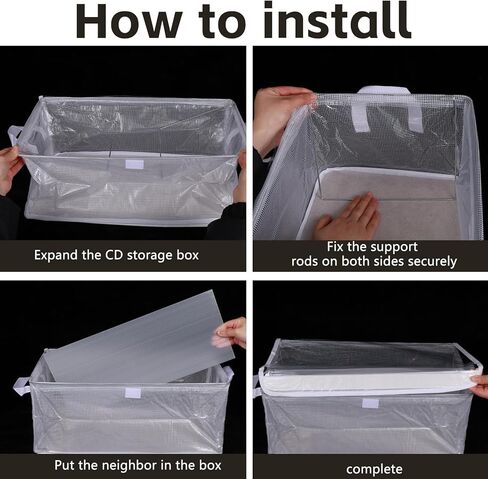 How to install

Expand the CD storage box

Fix the support rods on both sides securely

Put the neighbor in the box

complete