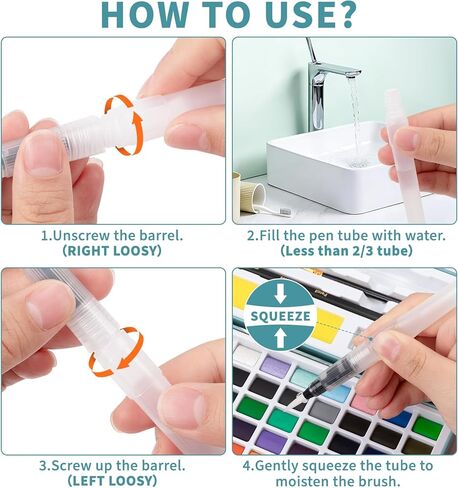 HOW TO USE?

1.Unscrew the barrel.
(RIGHT LOOSY)

2.Fill the pen tube with water.
(Less than 2/3 tube)

SQUEEZE

3.Screw up the barrel.
(LEFT LOOSY)

4.Gently squeeze the tube to moisten the brush.