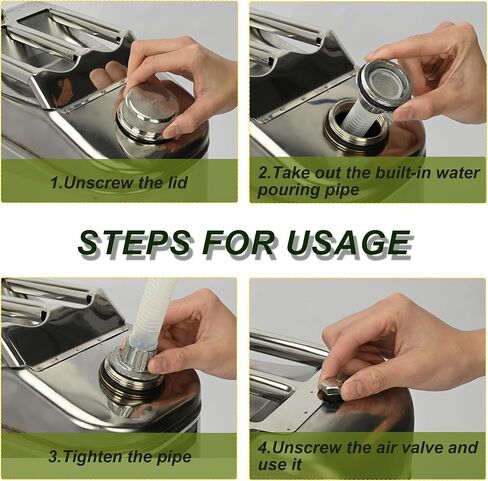 1.Unscrew the lid

2.Take out the built-in water pouring pipe

STEPS FOR USAGE

3.Tighten the pipe

4.Unscrew the air valve and use it