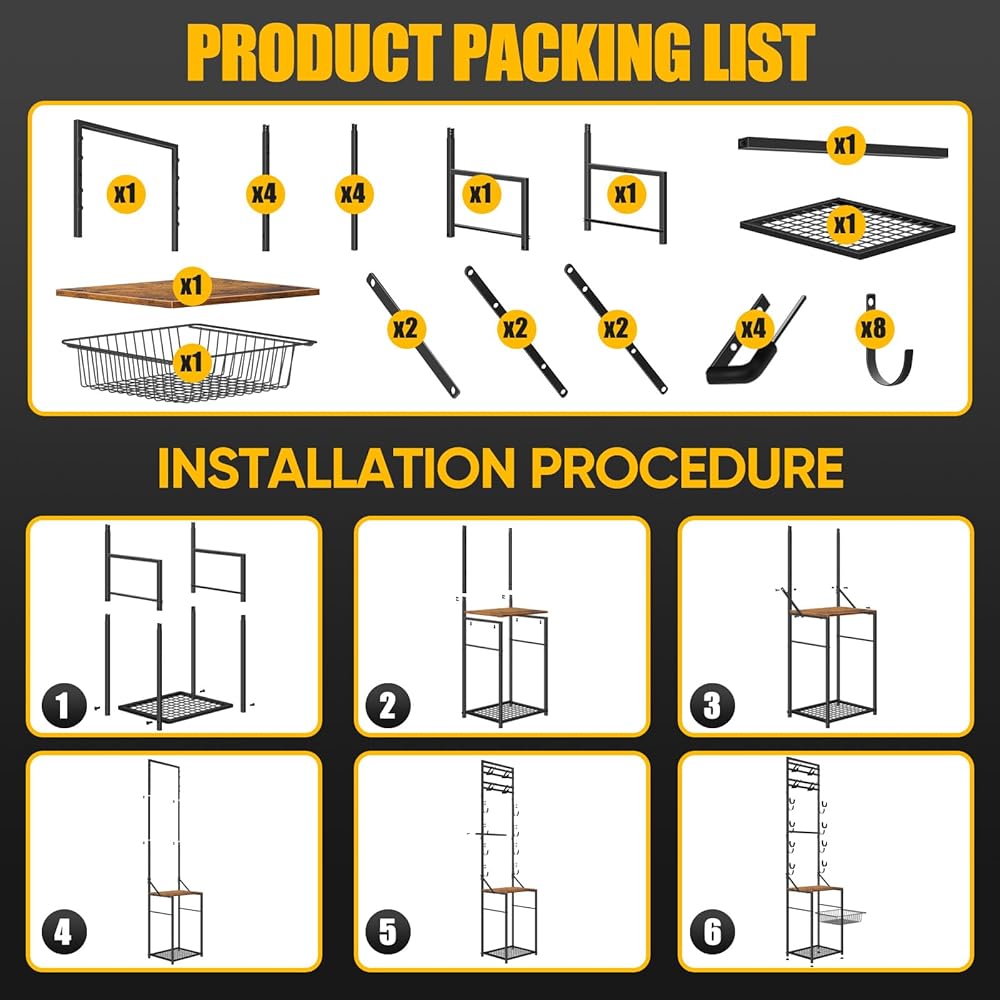 PRODUCT PACKING LIST

x1 x4 x4 x1 x1 x1 x1

x1 x1 x2 x2 x2 x4 x8

INSTALLATION PROCEDURE

1 2 3

4 5 6