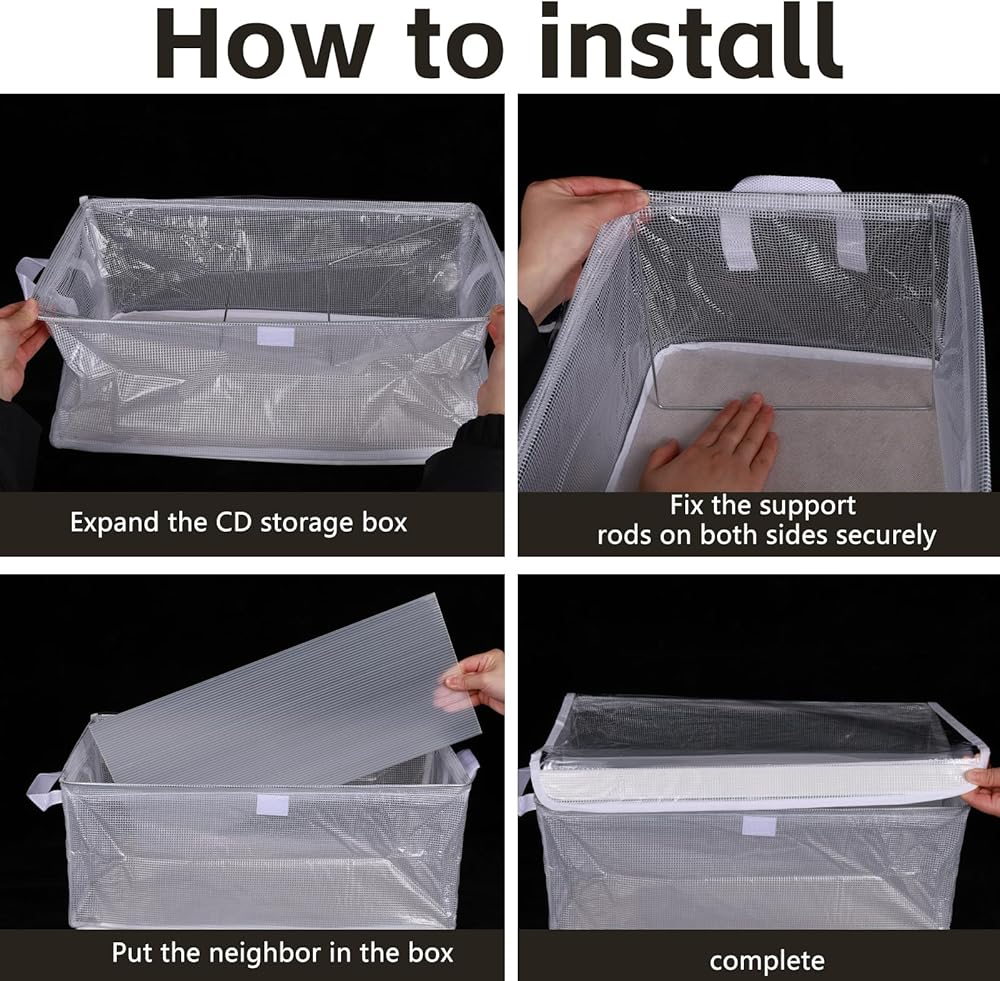 How to install

Expand the CD storage box

Fix the support rods on both sides securely

Put the neighbor in the box

complete