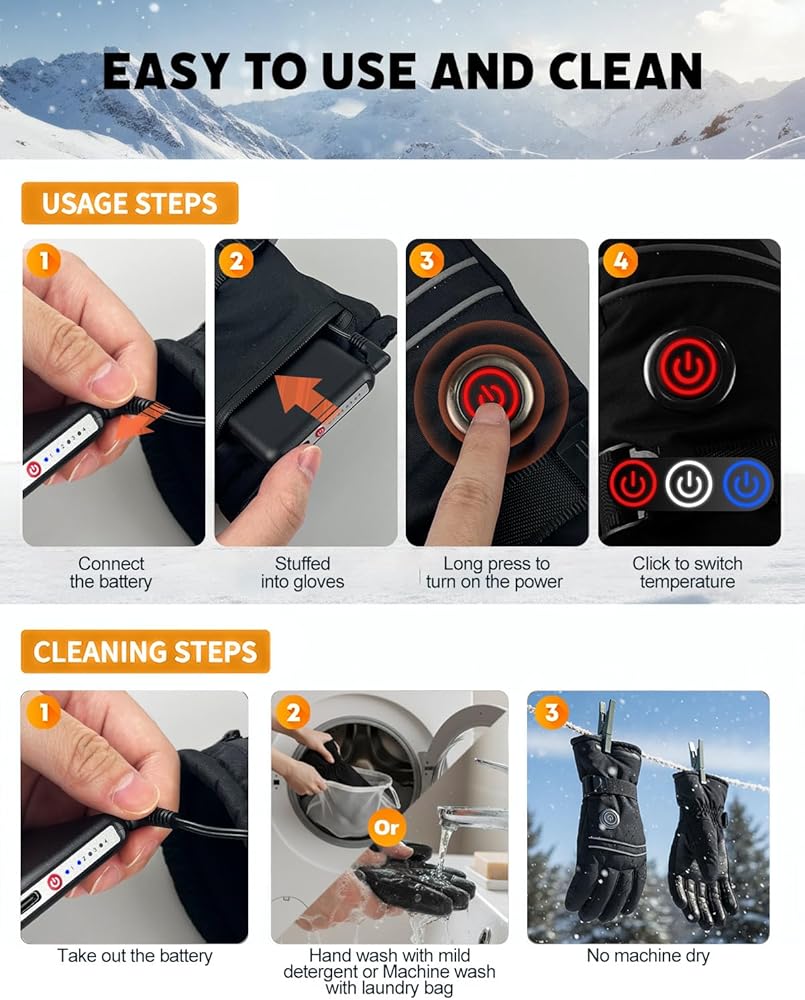 EASY TO USE AND CLEAN

USAGE STEPS

1
Connect the battery

2
Stuffed into gloves

3
Long press to turn on the power

4
Click to switch temperature

CLEANING STEPS

1
Take out the battery

2
Or
Hand wash with mild detergent or Machine wash with laundry bag

3
No machine dry