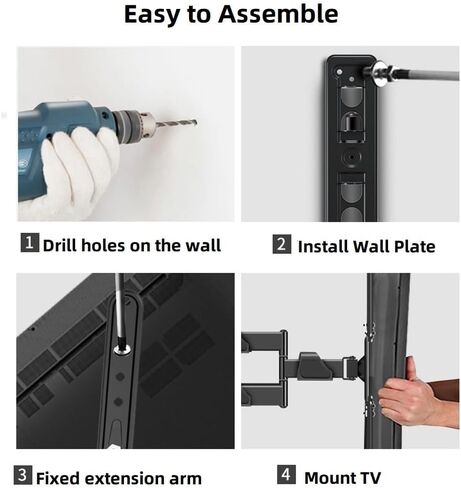 Easy to Assemble

1 Drill holes on the wall

2 Install Wall Plate

3 Fixed extension arm

4 Mount TV