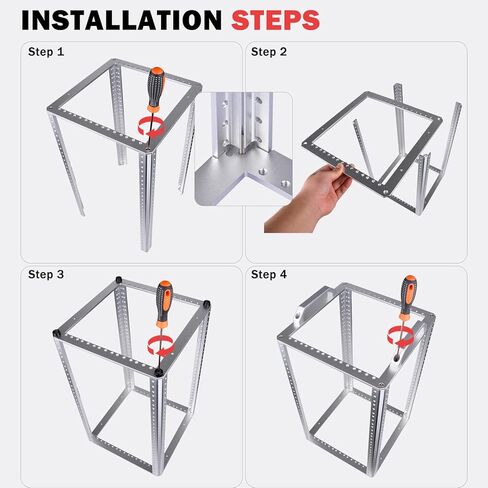 INSTALLATION STEPS

Step 1

Step 2

Step 3

Step 4