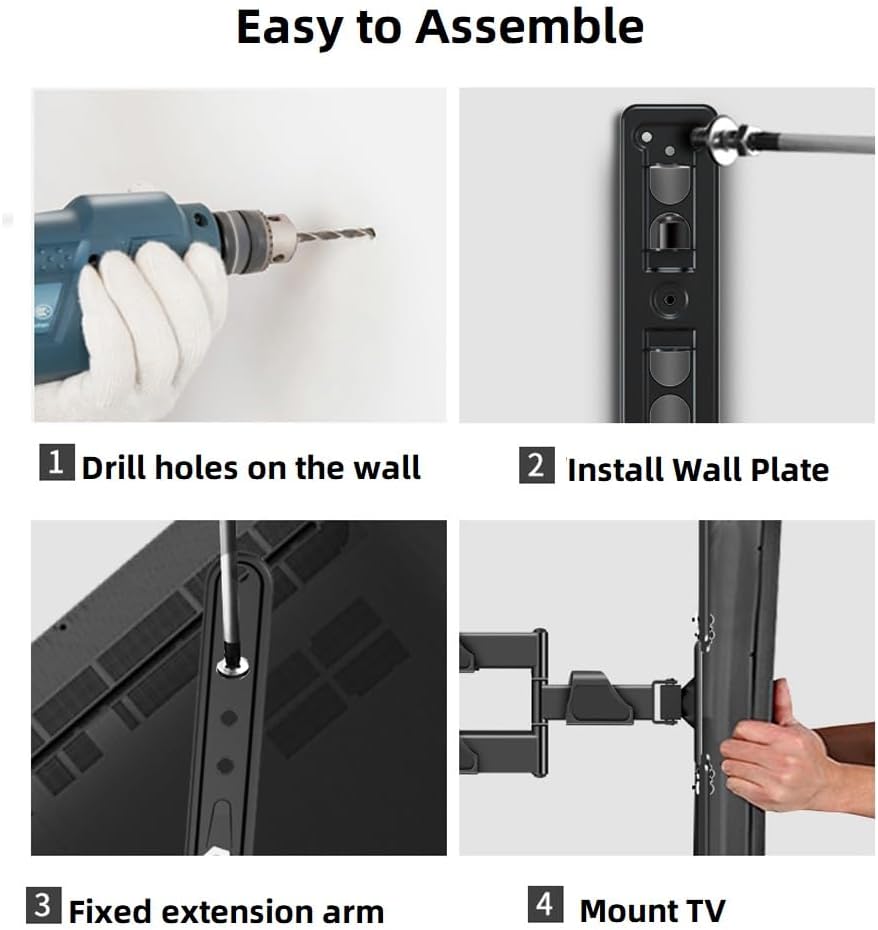 Easy to Assemble

1 Drill holes on the wall

2 Install Wall Plate

3 Fixed extension arm

4 Mount TV