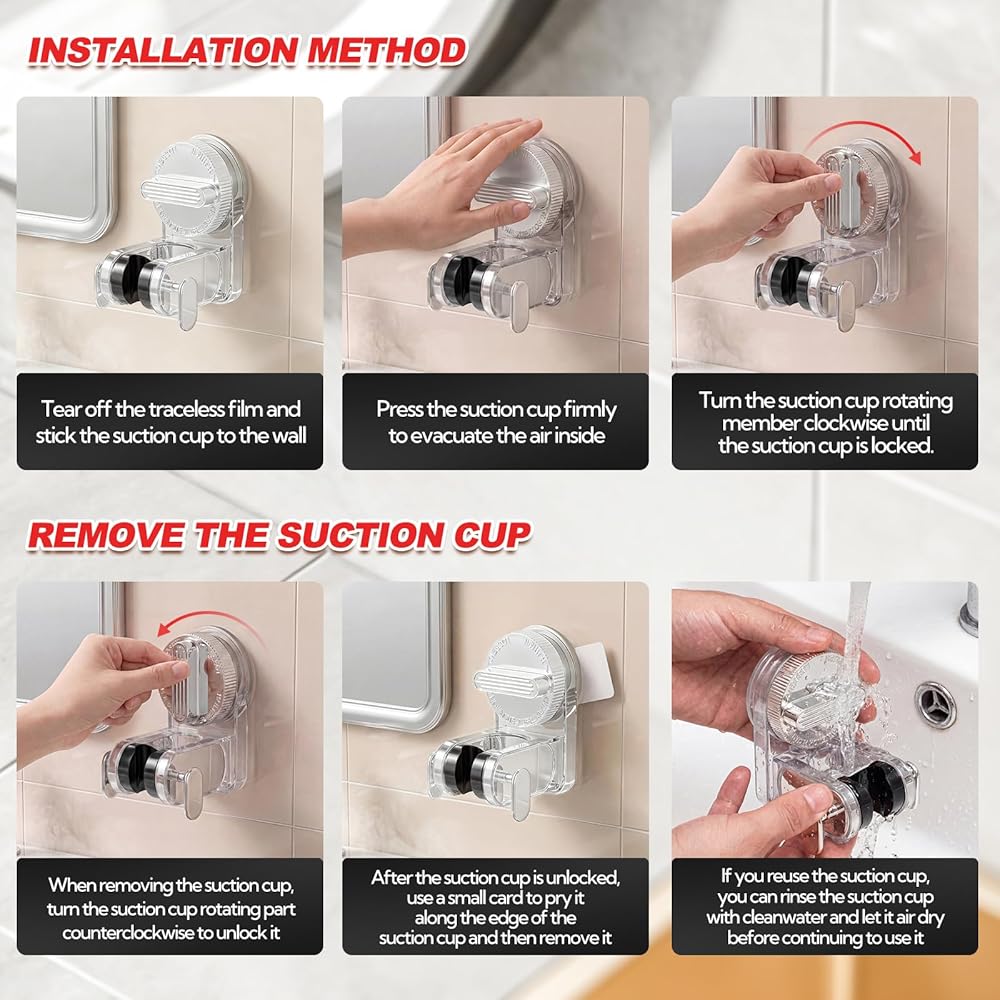 INSTALLATION METHOD

Tear off the traceless film and stick the suction cup to the wall

Press the suction cup firmly to evacuate the air inside

Turn the suction cup rotating member clockwise until the suction cup is locked.

REMOVE THE SUCTION CUP

When removing the suction cup, turn the suction cup rotating part counterclockwise to unlock it

After the suction cup is unlocked, use a small card to pry it along the edge of the suction cup and then remove it

If you reuse the suction cup, you can rinse the suction cup with cleanwater and let it air dry before continuing to use it