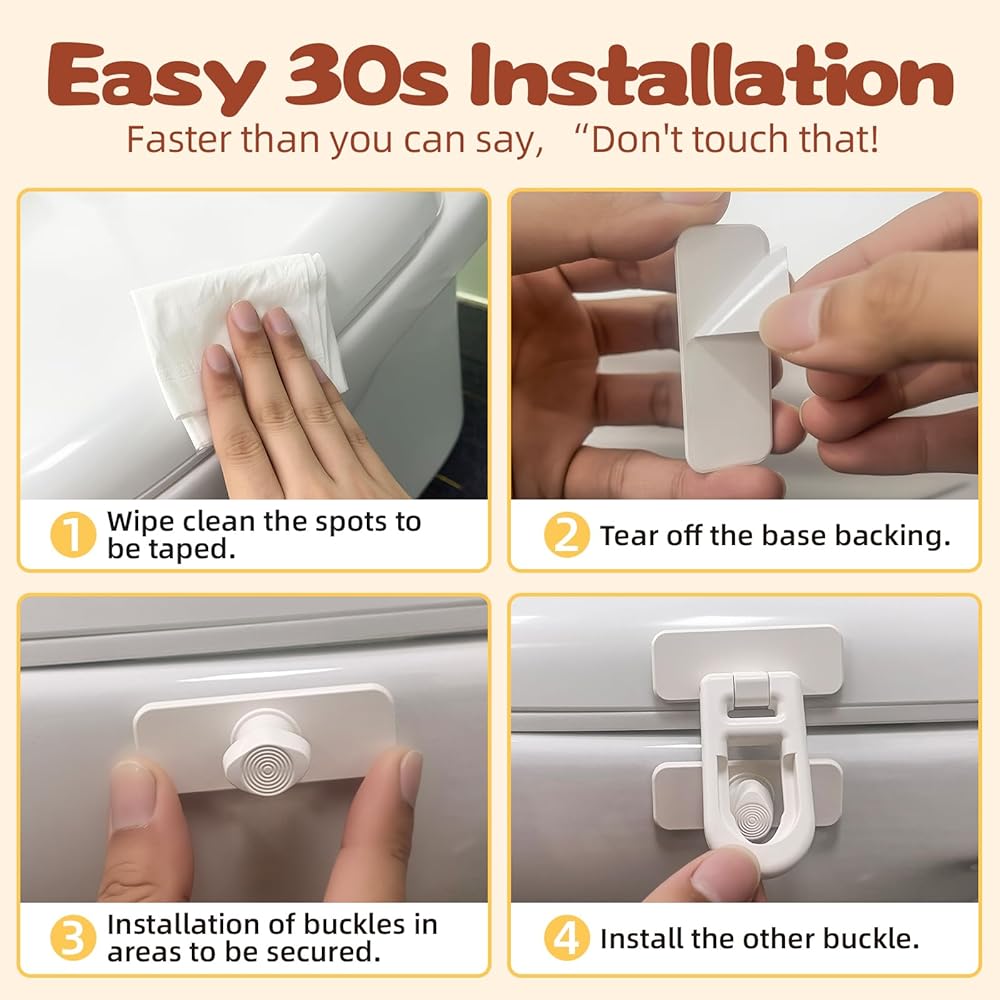 Easy 30s Installation

Faster than you can say, “Don't touch that!

1 Wipe clean the spots to be taped.

2 Tear off the base backing.

3 Installation of buckles in areas to be secured.

4 Install the other buckle.