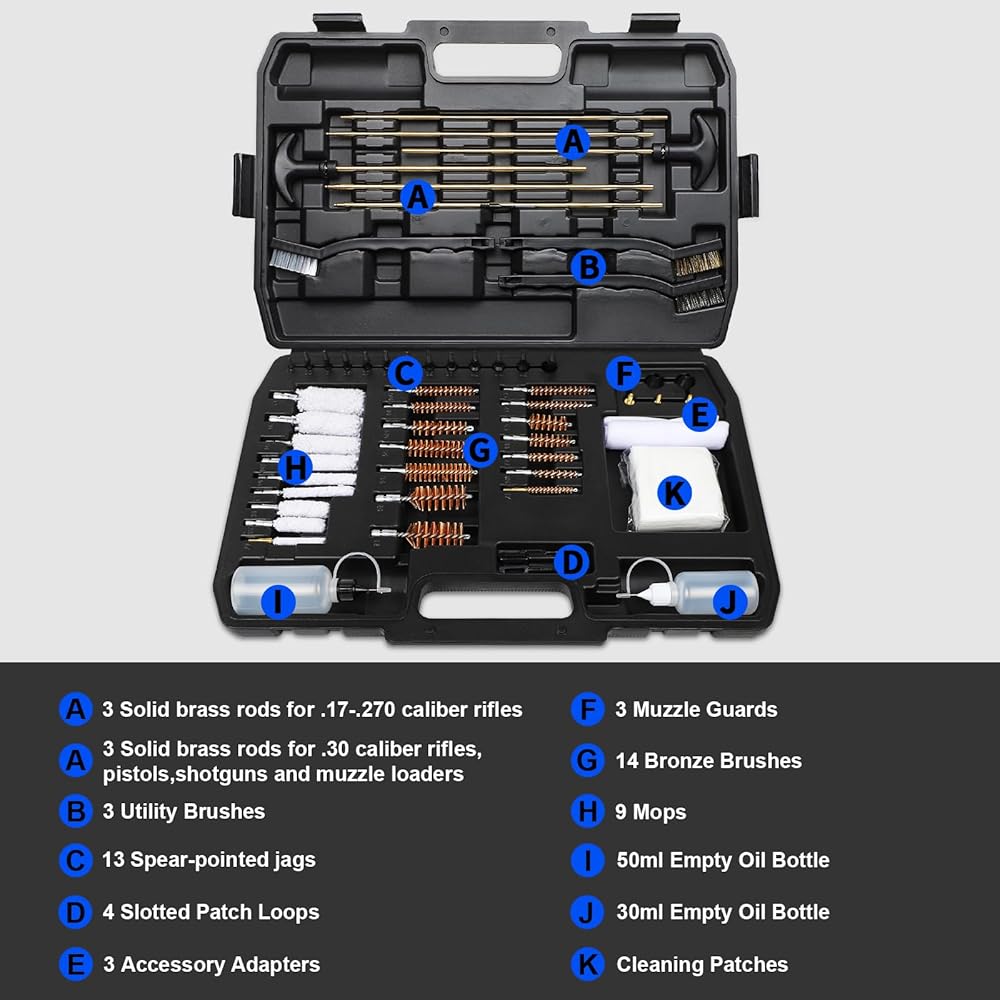 A
A
B
C
F
E
G
H
K
D
I
J

A 3 Solid brass rods for .17-.270 caliber rifles

A 3 Solid brass rods for .30 caliber rifles, pistols,shotguns and muzzle loaders

B 3 Utility Brushes

C 13 Spear-pointed jags

D 4 Slotted Patch Loops

E 3 Accessory Adapters

F 3 Muzzle Guards

G 14 Bronze Brushes

H 9 Mops

I 50ml Empty Oil Bottle

J 30ml Empty Oil Bottle

K Cleaning Patches