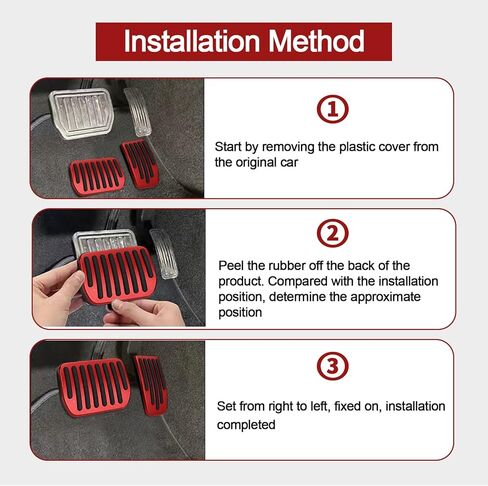 Installation Method

①

Start by removing the plastic cover from the original car

②

Peel the rubber off the back of the product. Compared with the installation position, determine the approximate position

③

Set from right to left, fixed on, installation completed