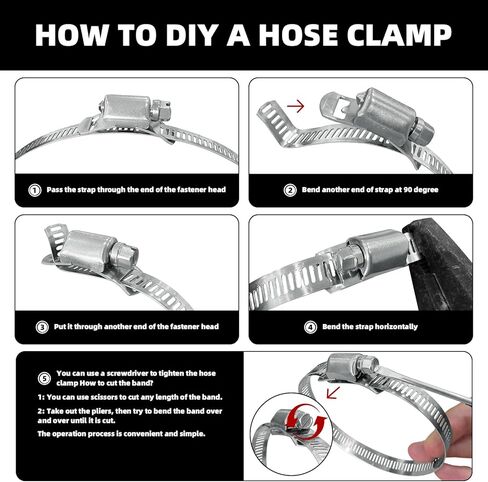 HOW TO DIY A HOSE CLAMP

① Pass the strap through the end of the fastener head

② Bend another end of strap at 90 degree

③ Put it through another end of the fastener head

④ Bend the strap horizontally

⑤ You can use a screwdriver to tighten the hose clamp How to cut the band?

1: You can use scissors to cut any length of the band.

2: Take out the pliers, then try to bend the band over and over until it is cut.

The operation process is convenient and simple.