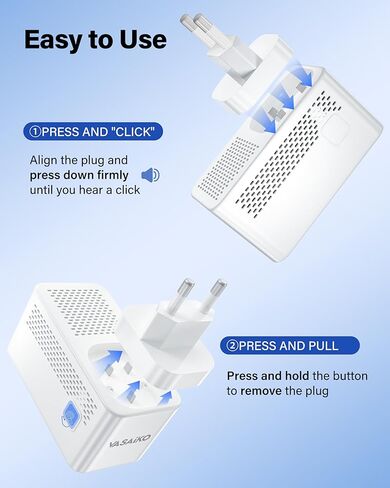 Easy to Use

①PRESS AND "CLICK"

Align the plug and press down firmly until you hear a click

②PRESS AND PULL

Press and hold the button to remove the plug

YASAiKO