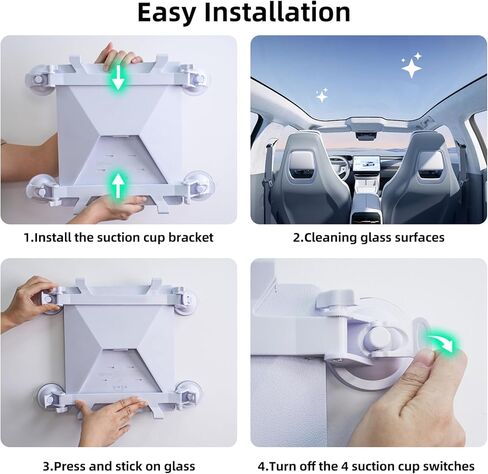 Easy Installation

1.Install the suction cup bracket

2.Cleaning glass surfaces

3.Press and stick on glass

4.Turn off the 4 suction cup switches