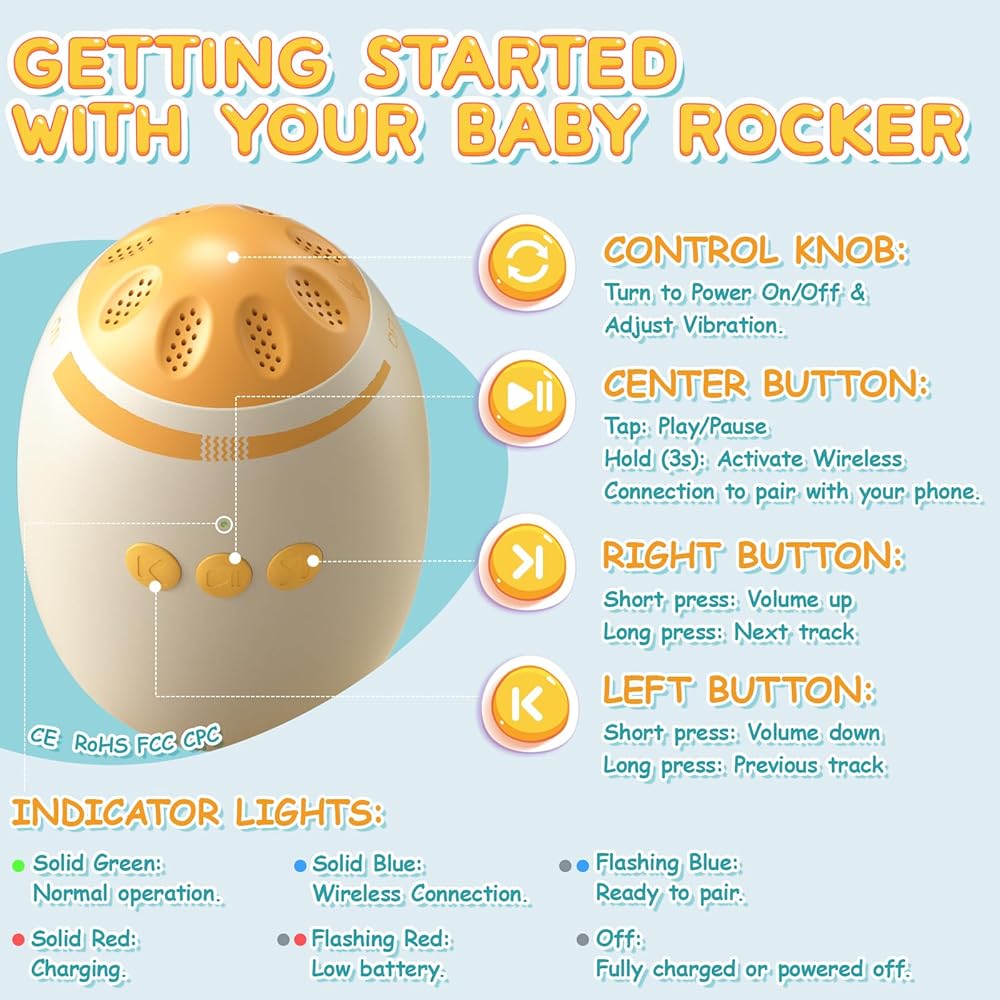 GETTING STARTED WITH YOUR BABY ROCKER

CONTROL KNOB:
Turn to Power On/Off & Adjust Vibration.

CENTER BUTTON:
Tap: Play/Pause
Hold (3s): Activate Wireless Connection to pair with your phone.

RIGHT BUTTON:
Short press: Volume up
Long press: Next track

LEFT BUTTON:
Short press: Volume down
Long press: Previous track

CE RoHS FCC CPC

INDICATOR LIGHTS:

Solid Green:
Normal operation.

Solid Blue:
Wireless Connection.

Flashing Blue:
Ready to pair.

Solid Red:
Charging.

Flashing Red:
Low battery.

Off:
Fully charged or powered off.