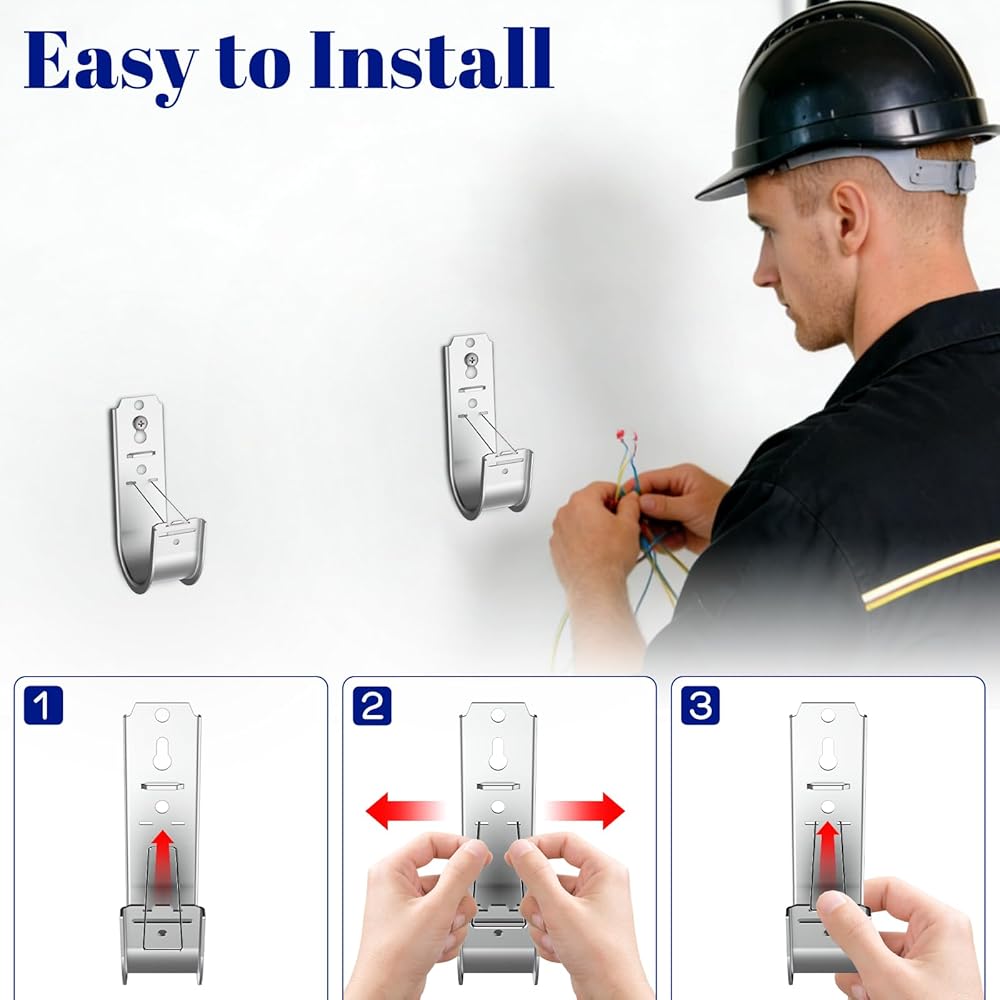 Easy to Install

1

2

3