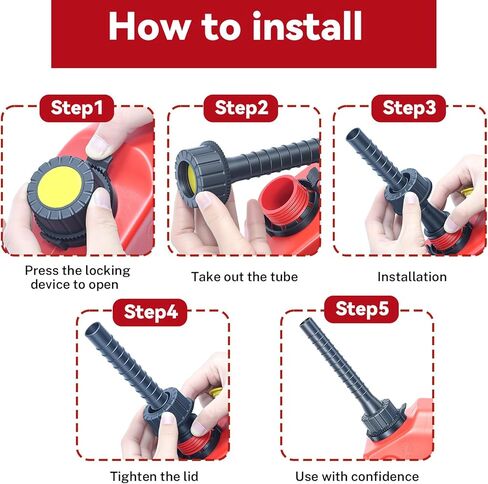 How to install

Step1

Press the locking device to open

Step2

Take out the tube

Step3

Installation

Step4

Tighten the lid

Step5

Use with confidence