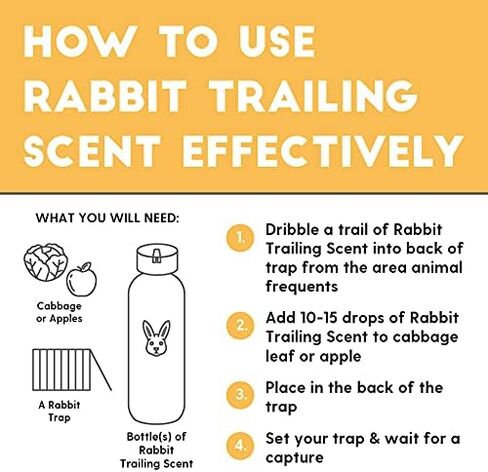 HOW TO USE RABBIT TRAILING SCENT EFFECTIVELY

WHAT YOU WILL NEED:

Cabbage or Apples

A Rabbit Trap

Bottle(s) of Rabbit Trailing Scent

1. Dribble a trail of Rabbit Trailing Scent into back of trap from the area animal frequents

2. Add 10-15 drops of Rabbit Trailing Scent to cabbage leaf or apple

3. Place in the back of the trap

4. Set your trap & wait for a capture