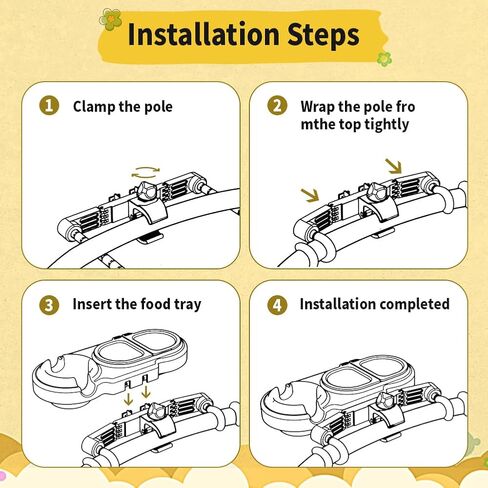 Installation Steps

1 Clamp the pole

2 Wrap the pole fro mthe top tightly

3 Insert the food tray

4 Installation completed