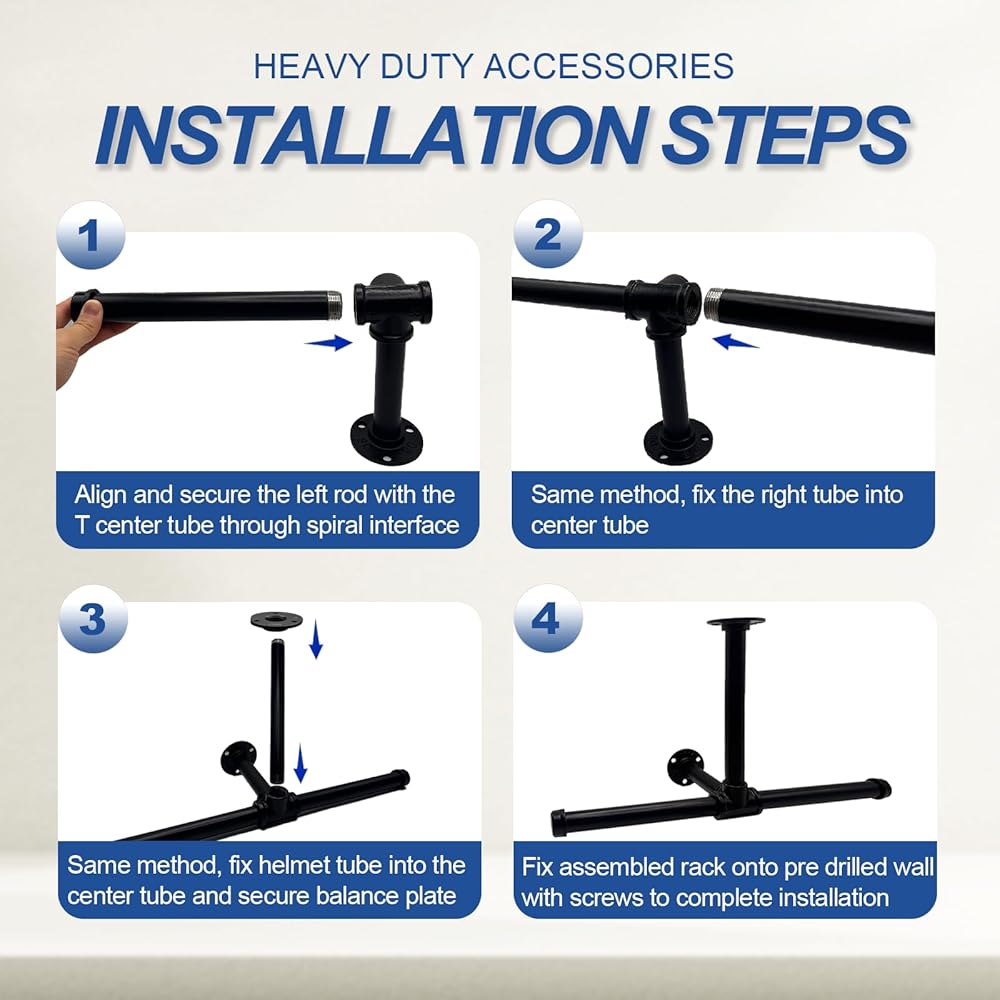 HEAVY DUTY ACCESSORIES

INSTALLATION STEPS

1

Align and secure the left rod with the T center tube through spiral interface

2

Same method, fix the right tube into center tube

3

Same method, fix helmet tube into the center tube and secure balance plate

4

Fix assembled rack onto pre drilled wall with screws to complete installation