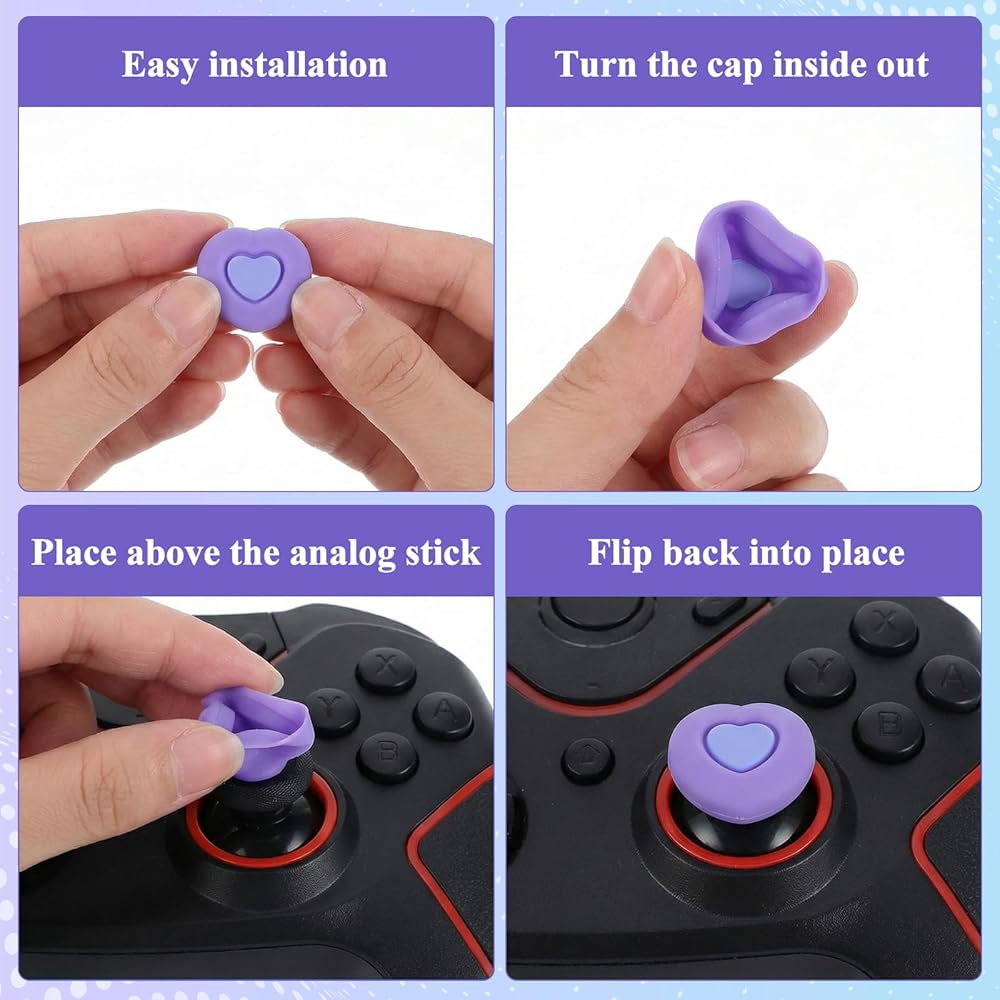 Easy installation

Turn the cap inside out

Place above the analog stick

X

Y

A

B

Flip back into place

X

Y

A

B