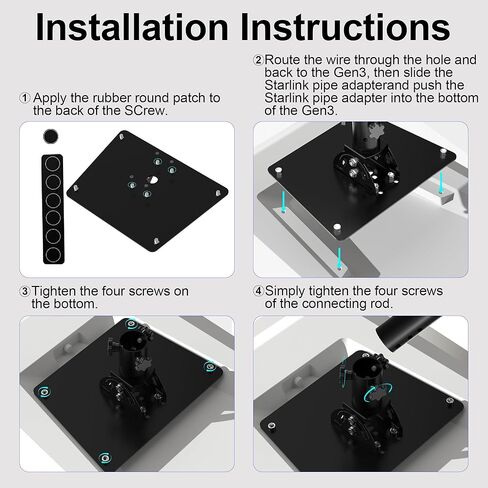 Installation Instructions

① Apply the rubber round patch to the back of the SCrew.

② Route the wire through the hole and back to the Gen3, then slide the Starlink pipe adapterand push the Starlink pipe adapter into the bottom of the Gen3.

③ Tighten the four screws on the bottom.

④ Simply tighten the four screws of the connecting rod.