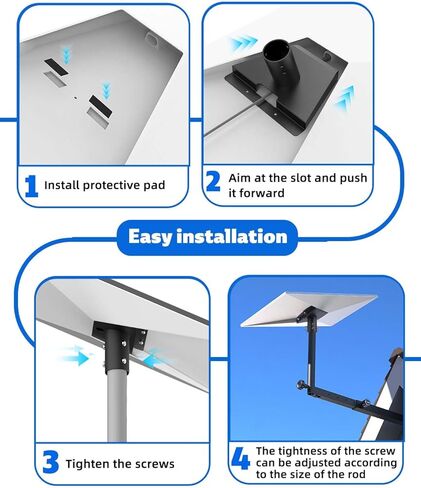 1 Install protective pad

2 Aim at the slot and push it forward

Easy installation

3 Tighten the screws

4 The tightness of the screw can be adjusted according to the size of the rod