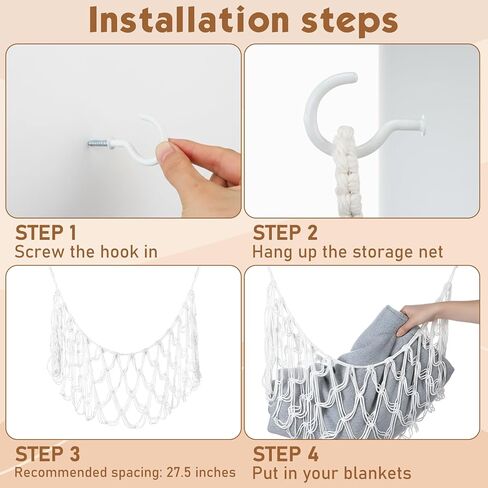 Installation steps

STEP 1
Screw the hook in

STEP 2
Hang up the storage net

STEP 3
Recommended spacing: 27.5 inches

STEP 4
Put in your blankets