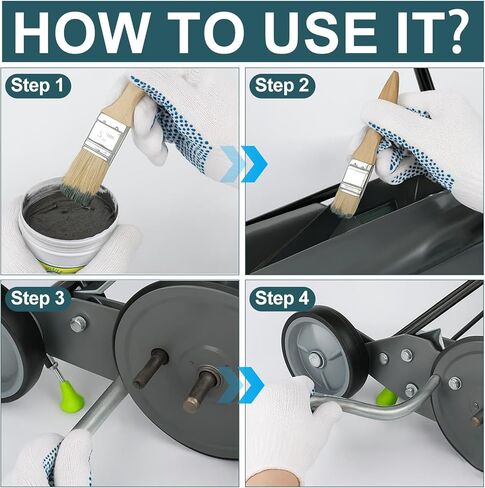 HOW TO USE IT?

Step 1

Step 2

Step 3

Step 4