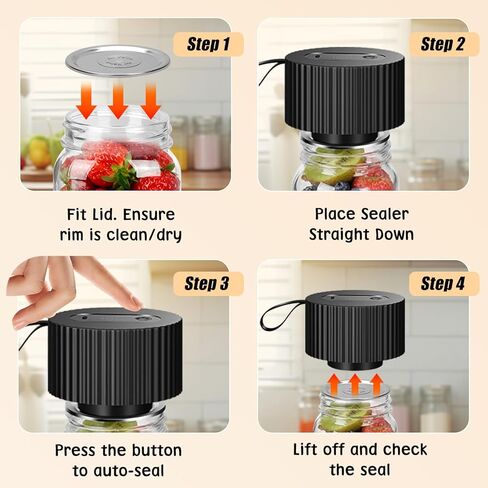 Step 1

Fit Lid. Ensure rim is clean/dry

Step 2

Place Sealer Straight Down

Step 3

Press the button to auto-seal

Step 4

Lift off and check the seal