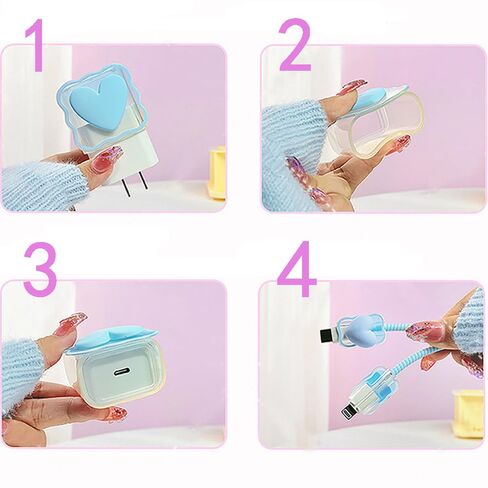 1

2

3

4