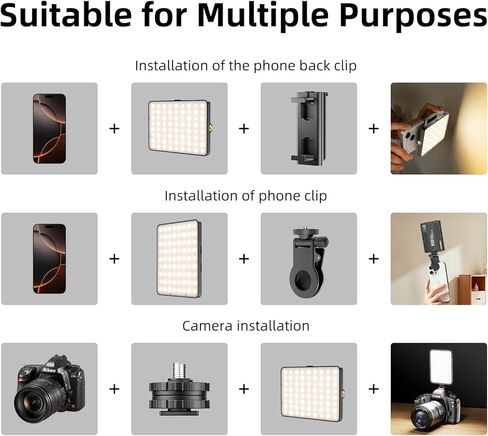 Suitable for Multiple Purposes

Installation of the phone back clip

+ + +

Installation of phone clip

+ + +

Camera installation

+ + +