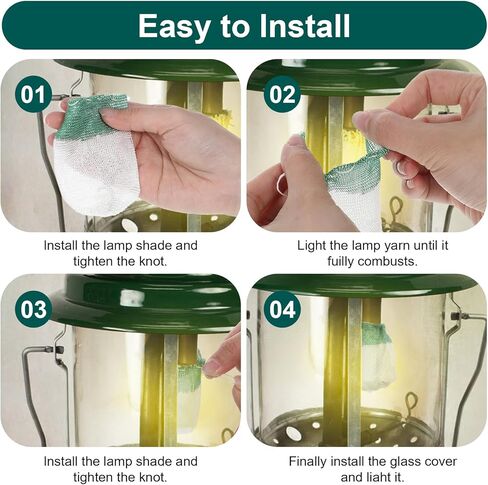 Easy to Install

01

Install the lamp shade and tighten the knot.

02

Light the lamp yarn until it fuilly combusts.

03

Install the lamp shade and tighten the knot.

04

Finally install the glass cover and liaht it.