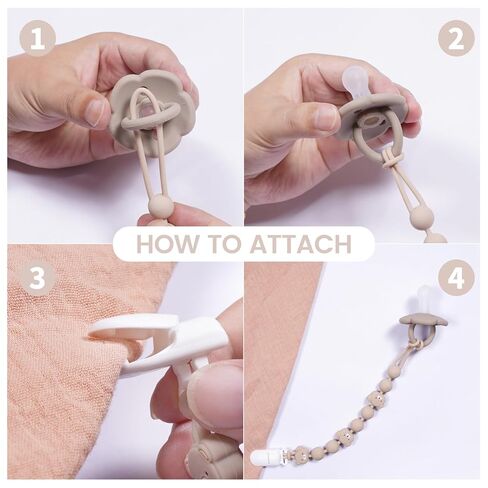 1

2

HOW TO ATTACH

3

4