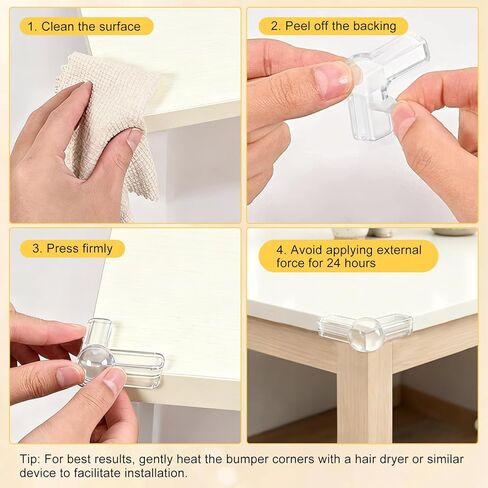 1. Clean the surface

2. Peel off the backing

3. Press firmly

4. Avoid applying external force for 24 hours

Tip: For best results, gently heat the bumper corners with a hair dryer or similar device to facilitate installation.