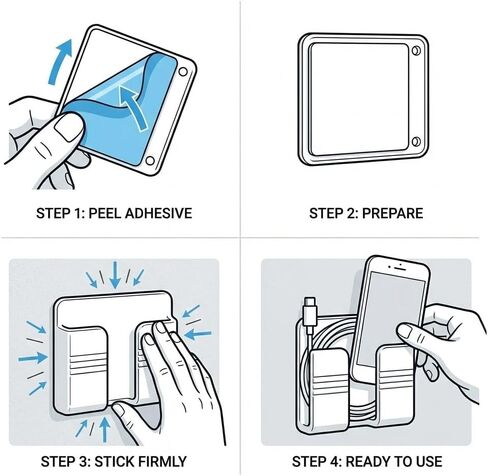 STEP 1: PEEL ADHESIVE

STEP 2: PREPARE

STEP 3: STICK FIRMLY

STEP 4: READY TO USE