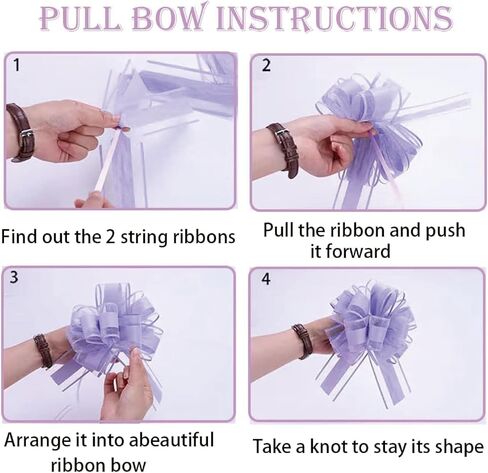 PULL BOW INSTRUCTIONS

1

Find out the 2 string ribbons

2

Pull the ribbon and push it forward

3

Arrange it into abeautiful ribbon bow

4

Take a knot to stay its shape