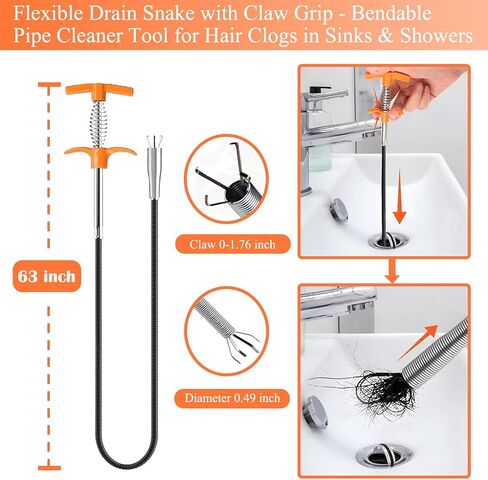 Flexible Drain Snake with Claw Grip - Bendable Pipe Cleaner Tool for Hair Clogs in Sinks & Showers

63 inch

Claw 0-1.76 inch

Diameter 0.49 inch