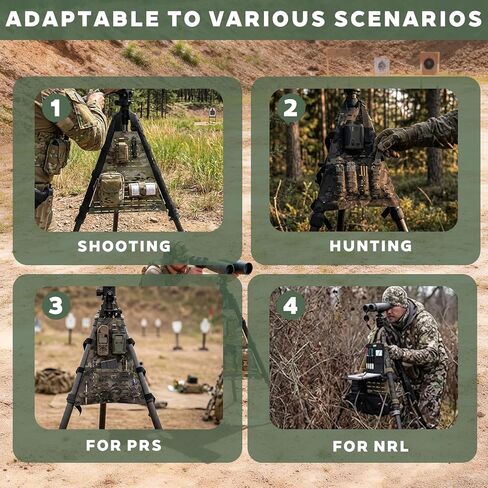 ADAPTABLE TO VARIOUS SCENARIOS

1

SHOOTING

2

HUNTING

3

FOR PRS

4

FOR NRL