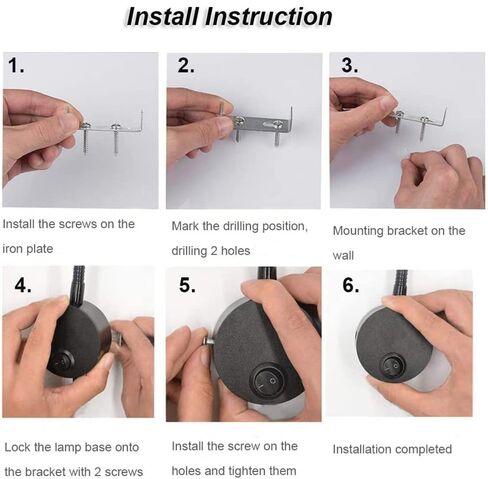 Install Instruction

1.

Install the screws on the iron plate

2.

Mark the drilling position, drilling 2 holes

3.

Mounting bracket on the wall

4.

Lock the lamp base onto the bracket with 2 screws

5.

Install the screw on the holes and tighten them

6.

Installation completed