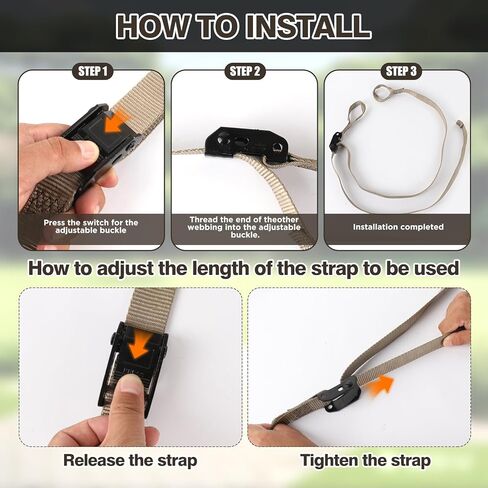 HOW TO INSTALL

STEP 1

Press the switch for the adjustable buckle

STEP 2

Thread the end of theother webbing into the adjustable buckle.

STEP 3

Installation completed

How to adjust the length of the strap to be used

Release the strap

Tighten the strap