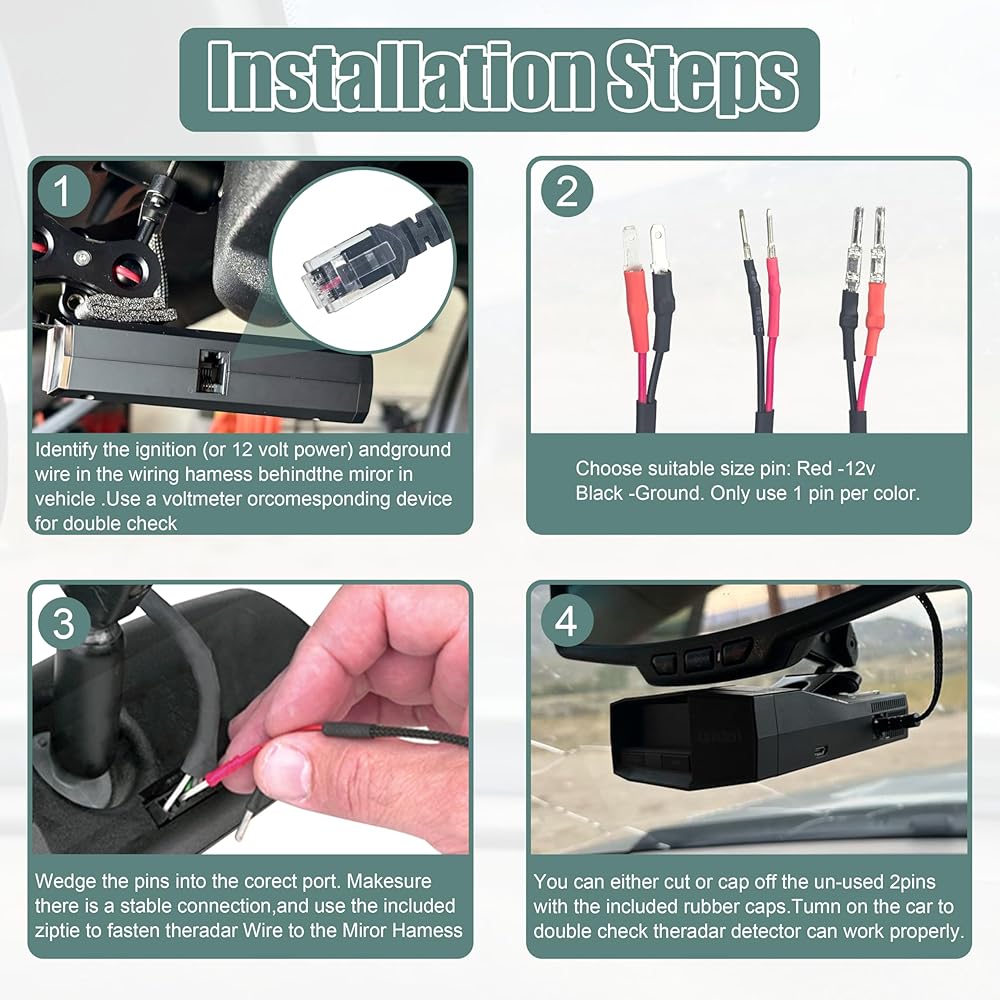 Installation Steps

1

Identify the ignition (or 12 volt power) andground wire in the wiring hamess behindthe miror in vehicle .Use a voltmeter orcomesponding device for double check

2

Choose suitable size pin: Red -12v Black -Ground. Only use 1 pin per color.

3

Wedge the pins into the corect port. Makesure there is a stable connection,and use the included ziptie to fasten theradar Wire to the Miror Hamess

4

You can either cut or cap off the un-used 2pins with the included rubber caps.Tumn on the car to double check theradar detector can work properly.