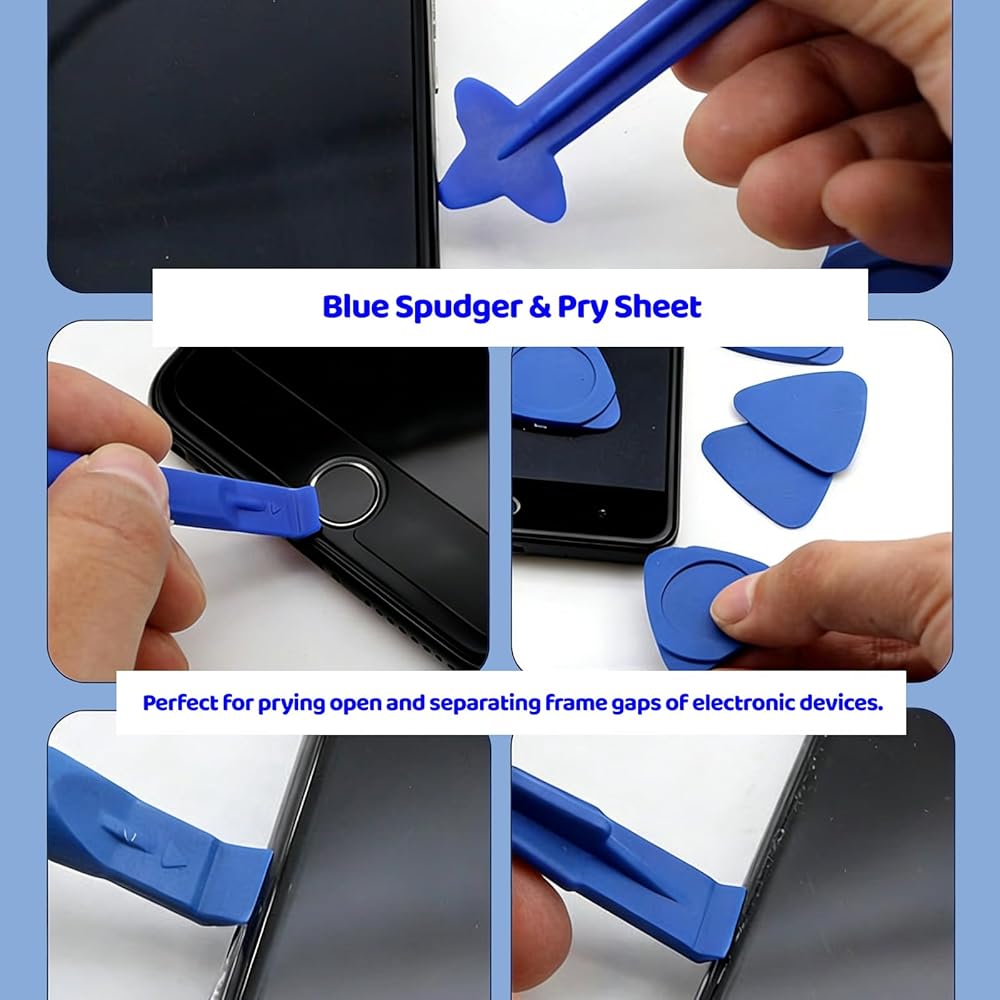 Blue Spudger & Pry Sheet

Perfect for prying open and separating frame gaps of electronic devices.