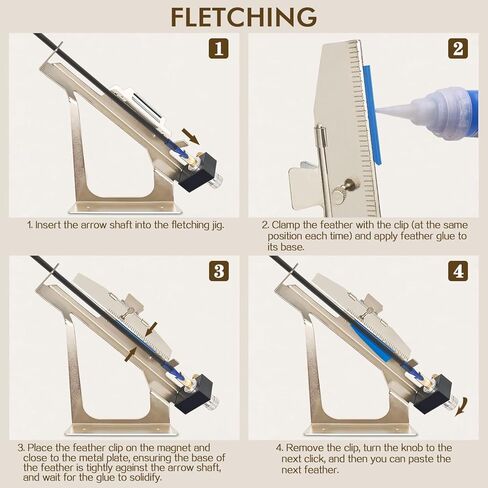 FLETCHING

1

1. Insert the arrow shaft into the fletching jig.

2

2. Clamp the feather with the clip (at the same position each time) and apply feather glue to its base.

3

3. Place the feather clip on the magnet and close to the metal plate, ensuring the base of the feather is tightly against the arrow shaft, and wait for the glue to solidify.

4

4. Remove the clip, turn the knob to the next click, and then you can paste the next feather.