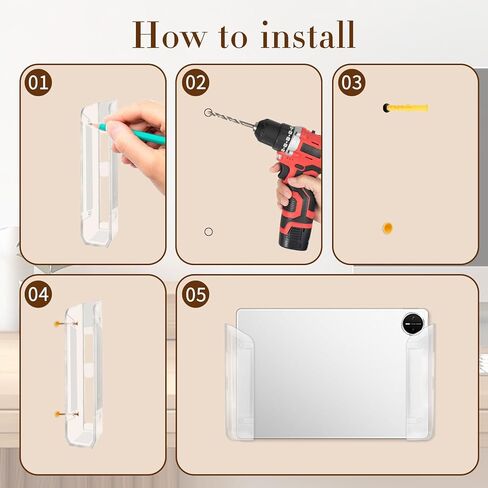 How to install

01

02

03

04

05