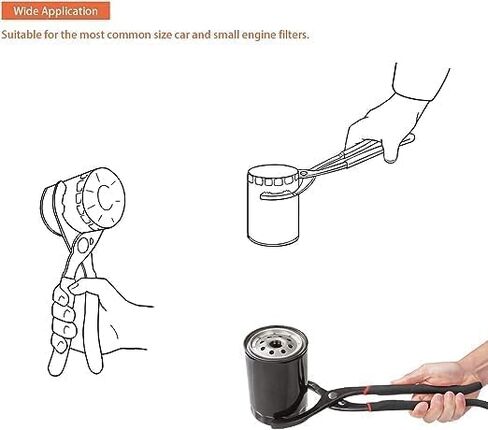 Wide Application

Suitable for the most common size car and small engine filters.