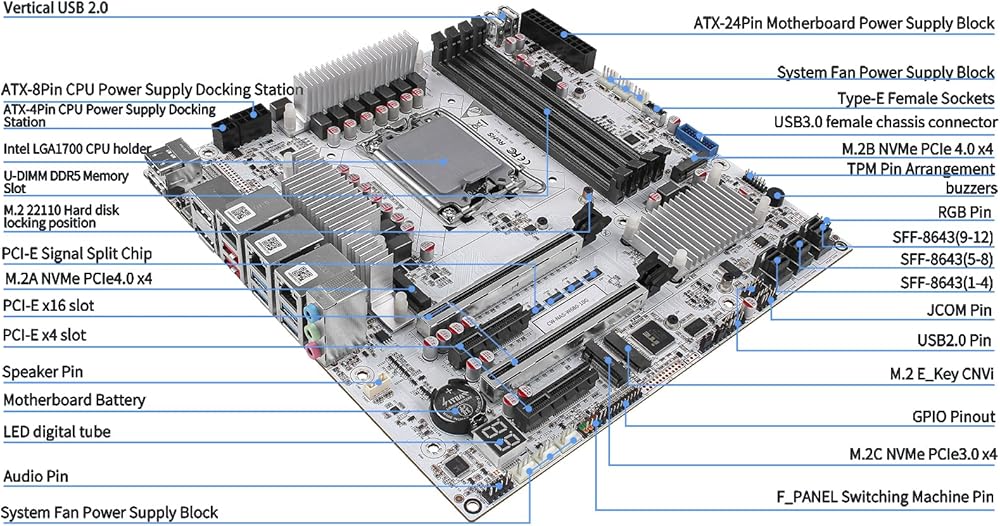 Vertical USB 2.0
ATX-8Pin CPU Power Supply Docking Station
ATX-4Pin CPU Power Supply Docking Station
Intel LGA1700 CPU holder
U-DIMM DDR5 Memory Slot
M.2 22110 Hard disk locking position
PCI-E Signal Split Chip
M.2A NVMe PCIe4.0 x4
PCI-E x16 slot
PCI-E x4 slot
Speaker Pin
Motherboard Battery
LED digital tube
Audio Pin
System Fan Power Supply Block

ATX-24Pin Motherboard Power Supply Block
System Fan Power Supply Block
Type-E Female Sockets
USB3.0 female chassis connector
M.2B NVMe PCIe 4.0 x4
TPM Pin Arrangement
buzzers
RGB Pin
SFF-8643(9-12)
SFF-8643(5-8)
SFF-8643(1-4)
JCOM Pin
USB2.0 Pin
M.2 E_Key CNVi
GPIO Pinout
M.2C NVMe PCIe3.0 x4
F_PANEL Switching Machine Pin