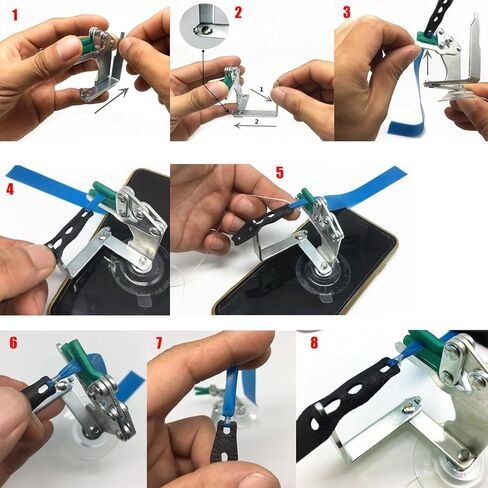 1

2

1

2

3

4

5

6

7

8