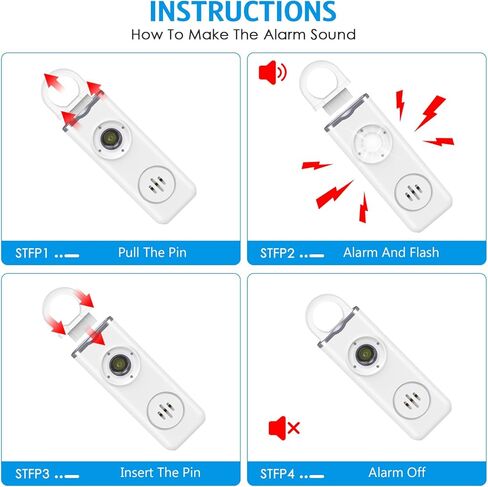 INSTRUCTIONS
How To Make The Alarm Sound

STFP1 Pull The Pin

STFP2 Alarm And Flash

STFP3 Insert The Pin

STFP4 Alarm Off