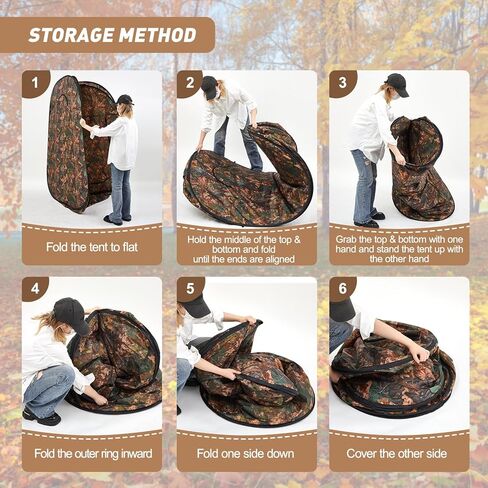 STORAGE METHOD

1

Fold the tent to flat

2

Hold the middle of the top & bottom and fold until the ends are aligned

3

Grab the top & bottom with one hand and stand the tent up with the other hand

4

Fold the outer ring inward

5

Fold one side down

6

Cover the other side