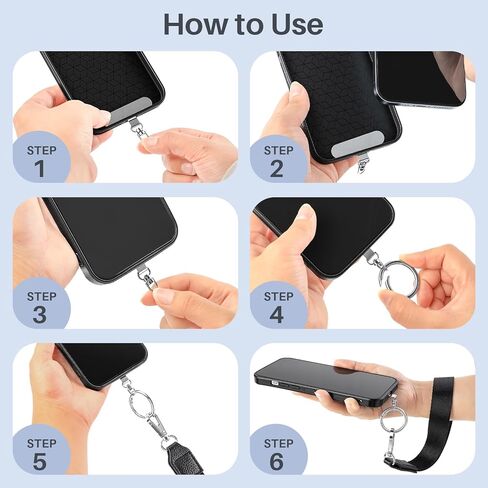 How to Use

STEP 1

STEP 2

STEP 3

STEP 4

STEP 5

STEP 6